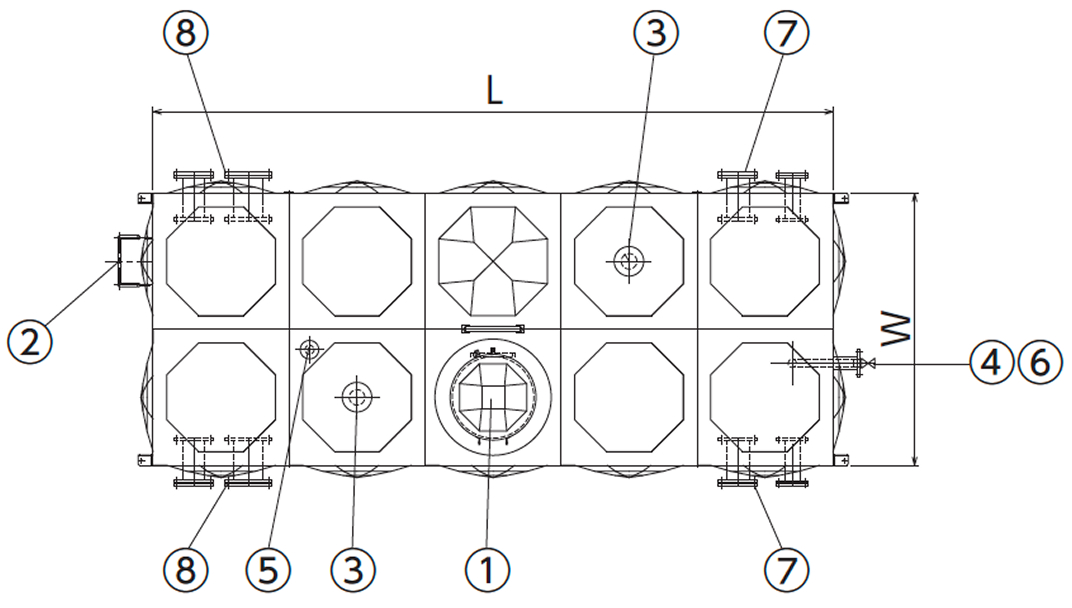 ⑧
③
⑦
L
②
W
④⑥
⑧
⑤
③
①
⑦