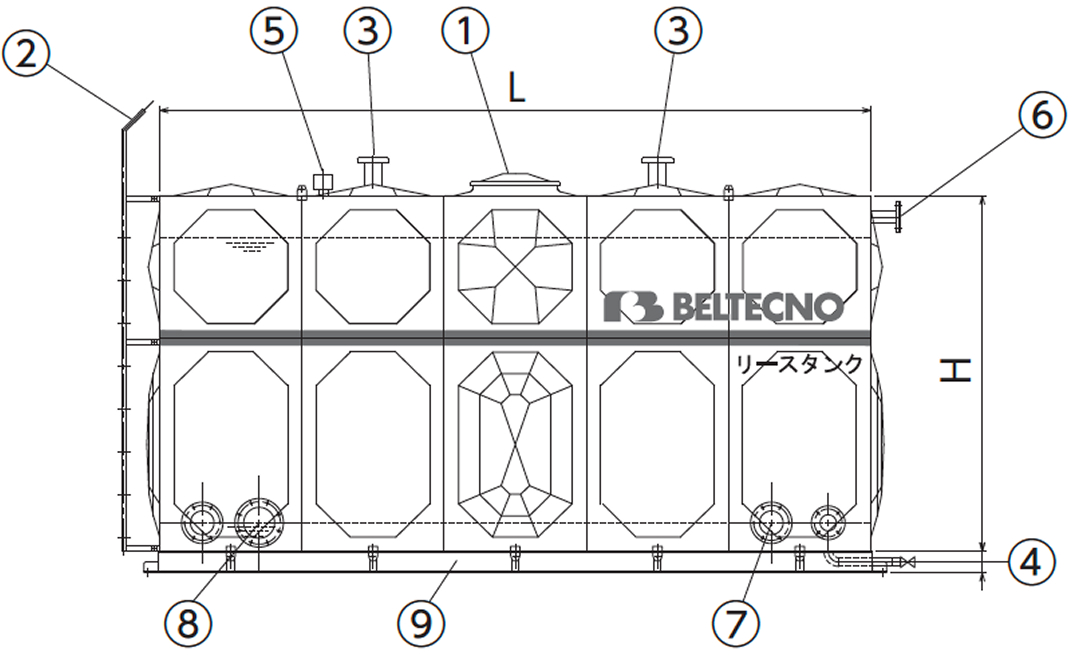 ②
⑤
③
①
③
L
⑥
BELTECNO
リースタンク
H
④
⑧
⑨
⑦